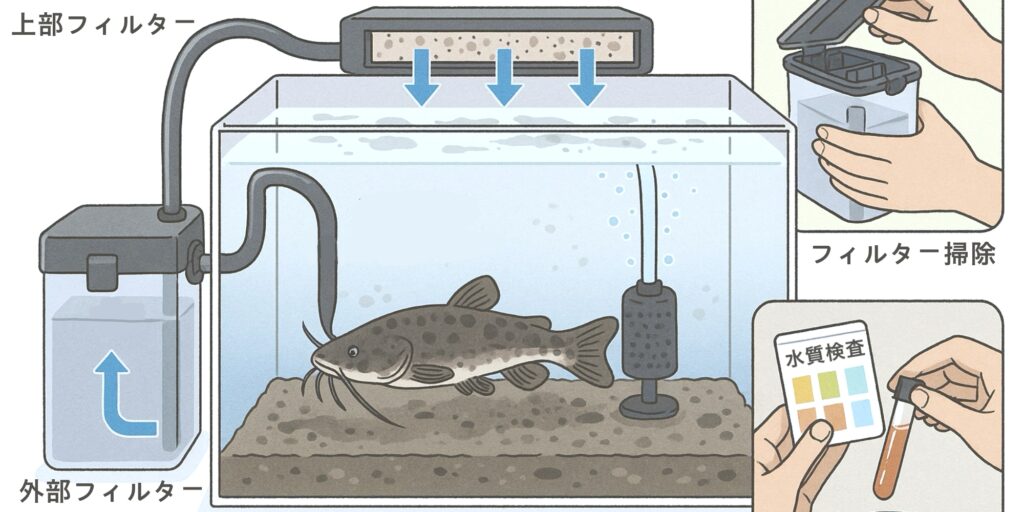 上部フィルター

フィルター掃除

水質検査

外部フィルター